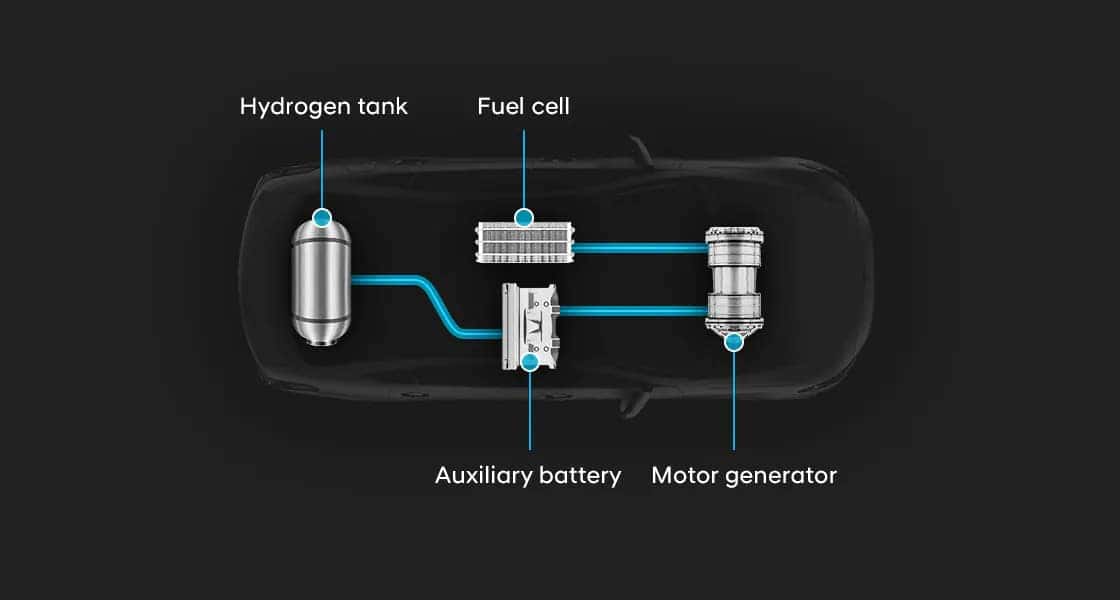 Hydrogen tank
Fuel cell
Auxiliary battery
Motor generator